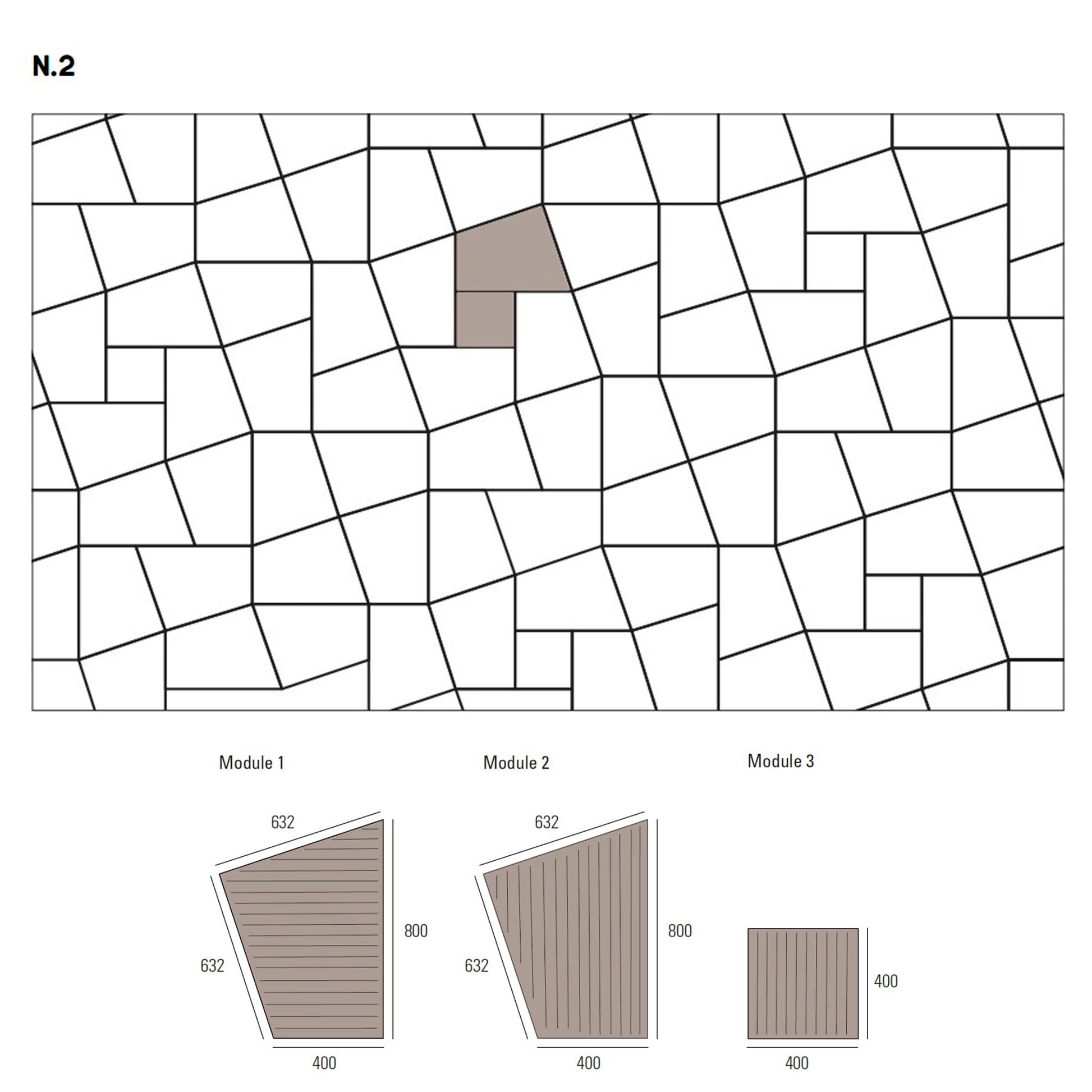 N.2

Module 1

632

632

800

400

Module 2

632

632

800

400

Module 3

400

400