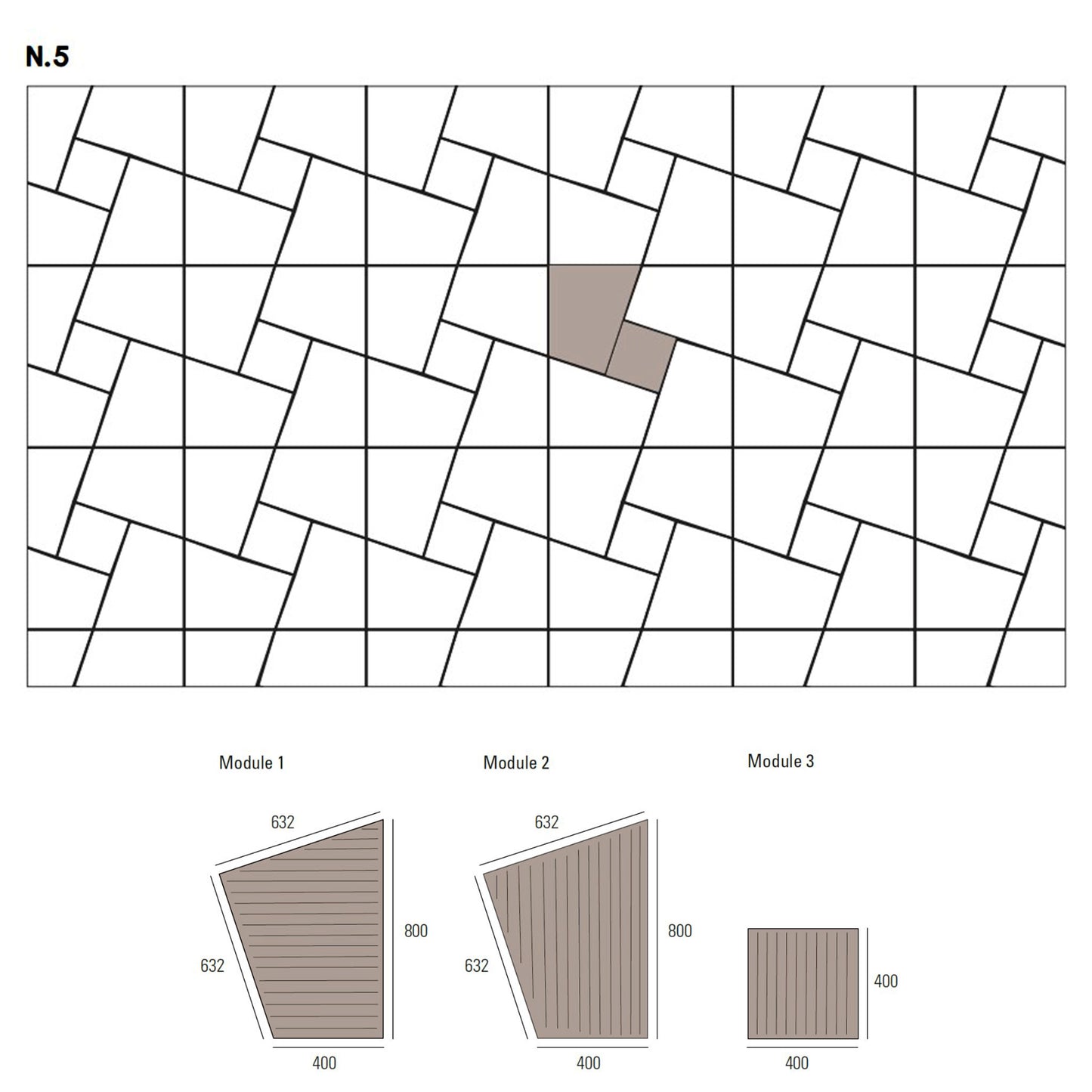 N.5

Module 1

632

632

800

400

Module 2

632

632

800

400

Module 3

400

400